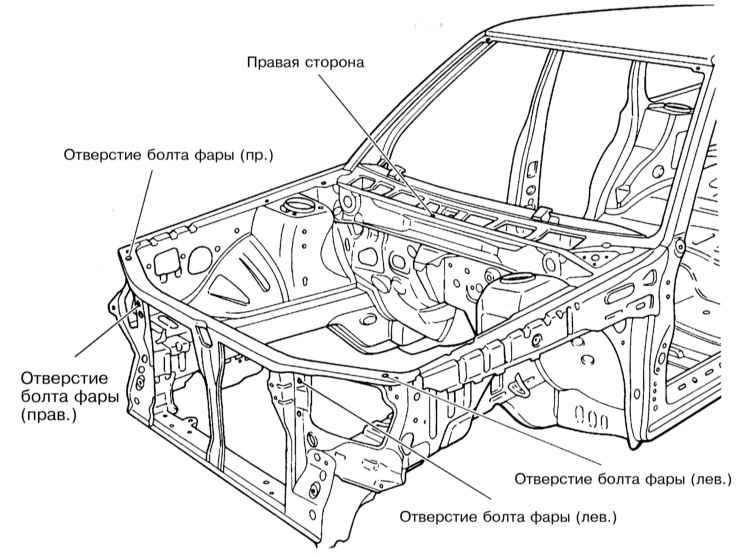 Правая сторона

Отверстие болта фары (пр.)

Отверстие болта фары (прав.)

Отверстие болта фары (лев.)

Отверстие болта фары (лев.)